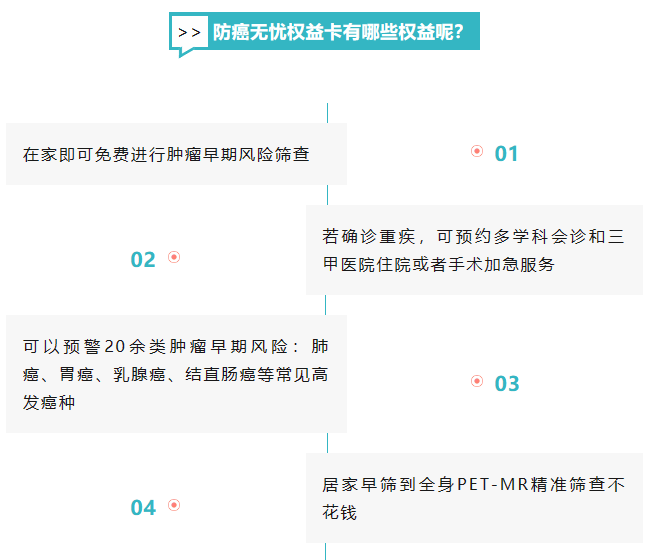 >> 防癌无忧权益卡有哪些权益呢?

在家即可免费进行肿瘤早期风险筛查

01

02

若确诊重疾，可预约多学科会诊和三甲医院住院或者手术加急服务

可以预警20余类肿瘤早期风险：肺癌、胃癌、乳腺癌、结直肠癌等常见高发癌种

03

04

居家早筛到全身PET-MR精准筛查不花钱